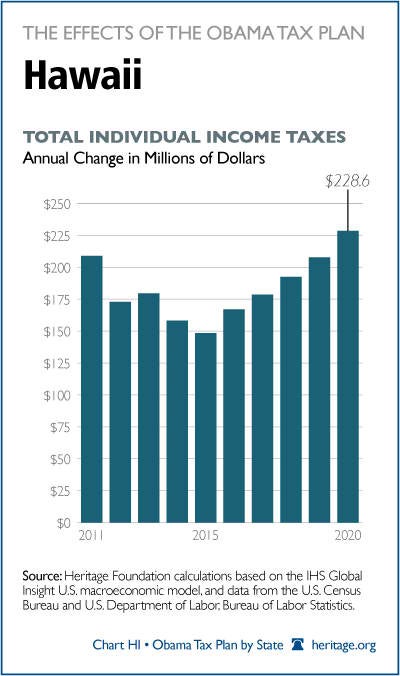 THE EFFECTS OF THE OBAMA TAX PLAN

Hawaii

TOTAL INDIVIDUAL INCOME TAXES
Annual Change in Millions of Dollars

$228.6

$250
$225
$200
$175
$150
$125
$100
$75
$50
$25
$0

2011
2015
2020

Source: Heritage Foundation calculations based on the IHS Global Insight U.S. macroeconomic model, and data from the U.S. Census Bureau and U.S. Department of Labor, Bureau of Labor Statistics.

Chart HI • Obama Tax Plan by State heritage.org